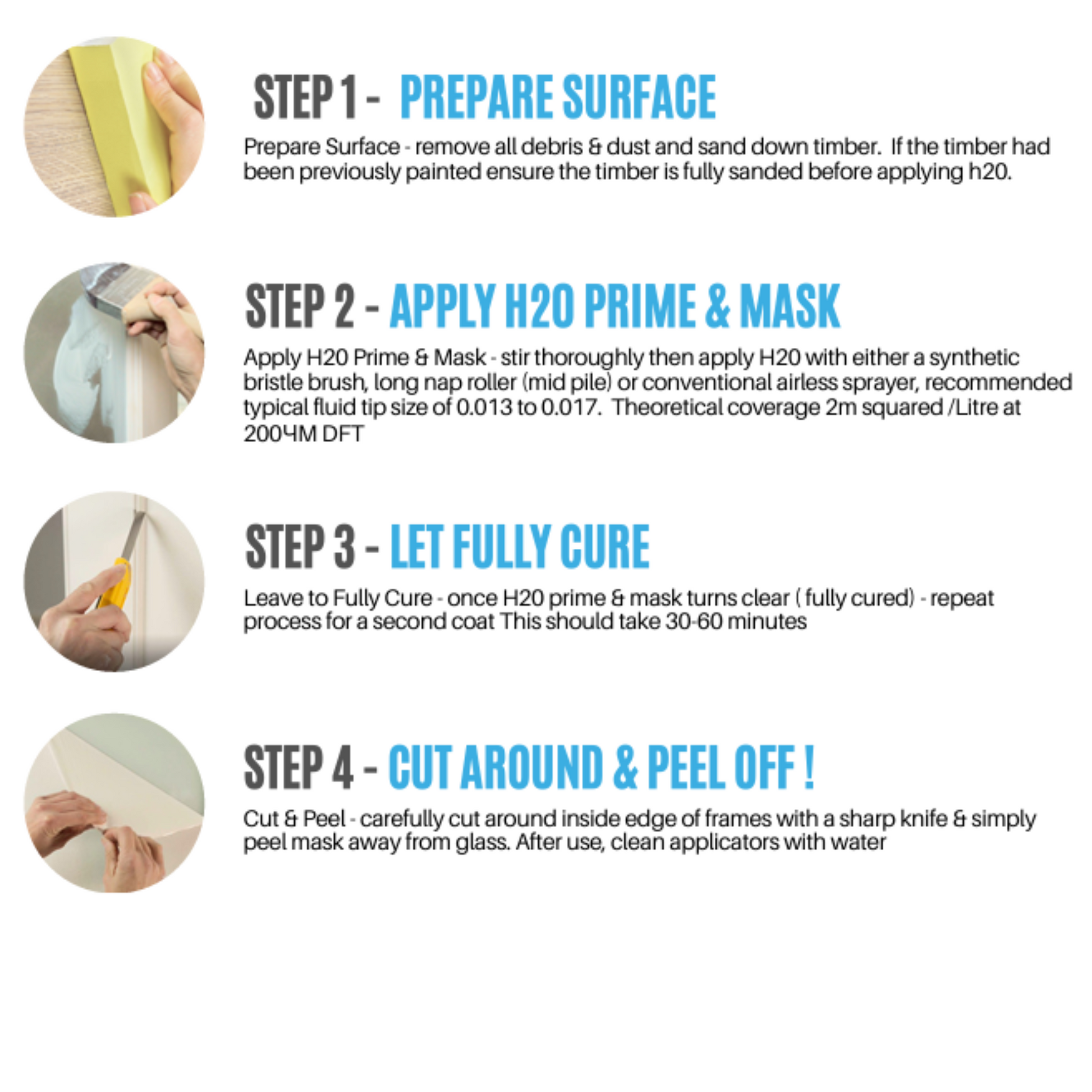 STEP 1 - PREPARE SURFACE

Prepare Surface - remove all debris & dust and sand down timber. If the timber had been previously painted ensure the timber is fully sanded before applying h20.

STEP 2 - APPLY H20 PRIME & MASK

Apply H20 Prime & Mask - stir thoroughly then apply H20 with either a synthetic bristle brush, long nap roller (mid pile) or conventional airless sprayer, recommended typical fluid tip size of 0.013 to 0.017. Theoretical coverage 2m squared /Litre at 200ЧM DFT

STEP 3 - LET FULLY CURE

Leave to Fully Cure - once H20 prime & mask turns clear ( fully cured) - repeat process for a second coat This should take 30-60 minutes

STEP 4 - CUT AROUND & PEEL OFF !

Cut & Peel - carefully cut around inside edge of frames with a sharp knife & simply peel mask away from glass. After use, clean applicators with water